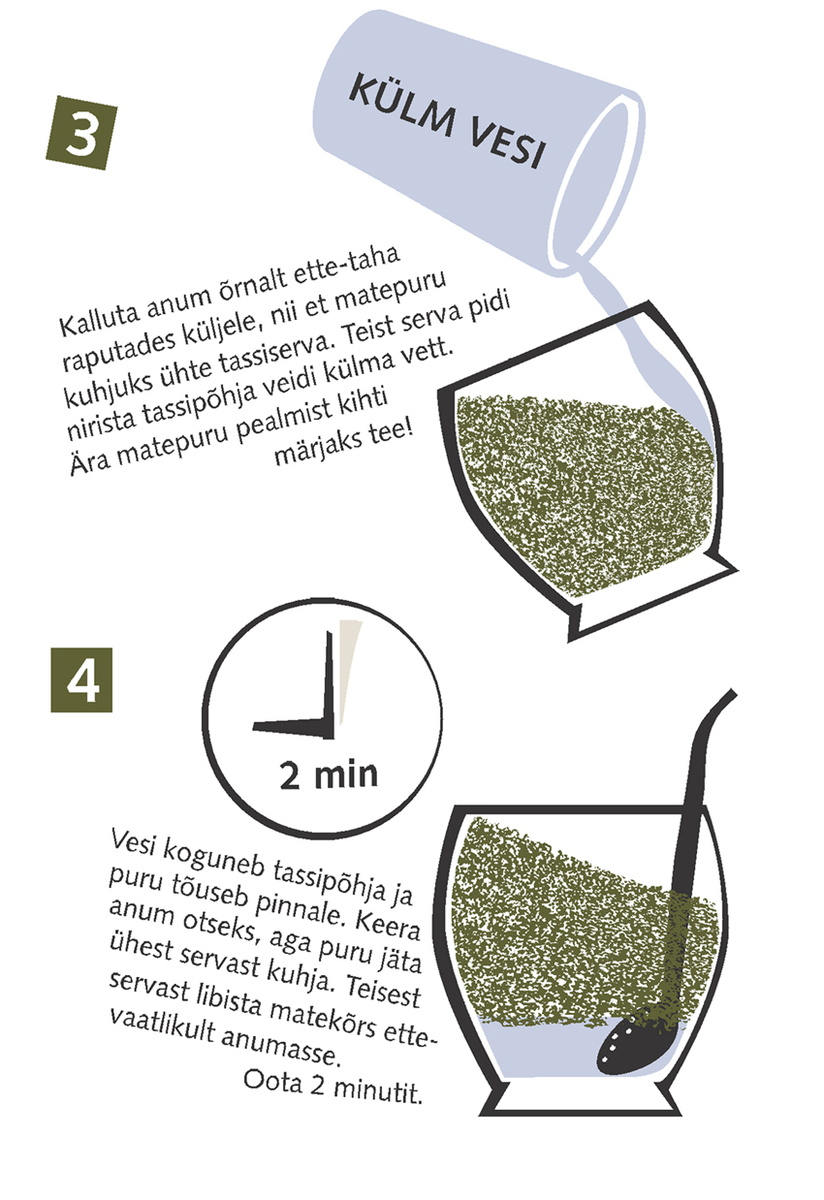 3

KÜLM VESI

Kalluta anum õrnalt ette-taha raputades küljele, nii et matepuru kuhjuks ühte tassiserva. Teist serva pidi nirista tassipõhja veidi külma vett. Ära matepuru pealmist kihti märjaks tee!

4

2 min

Vesi koguneb tassipõhja ja puru tõuseb pinnale. Keera anum otseks, aga puru jäta ühest servast kuhja. Teisest servast libista matekõrs ettevaatlikult anumasse.
Oota 2 minutit.